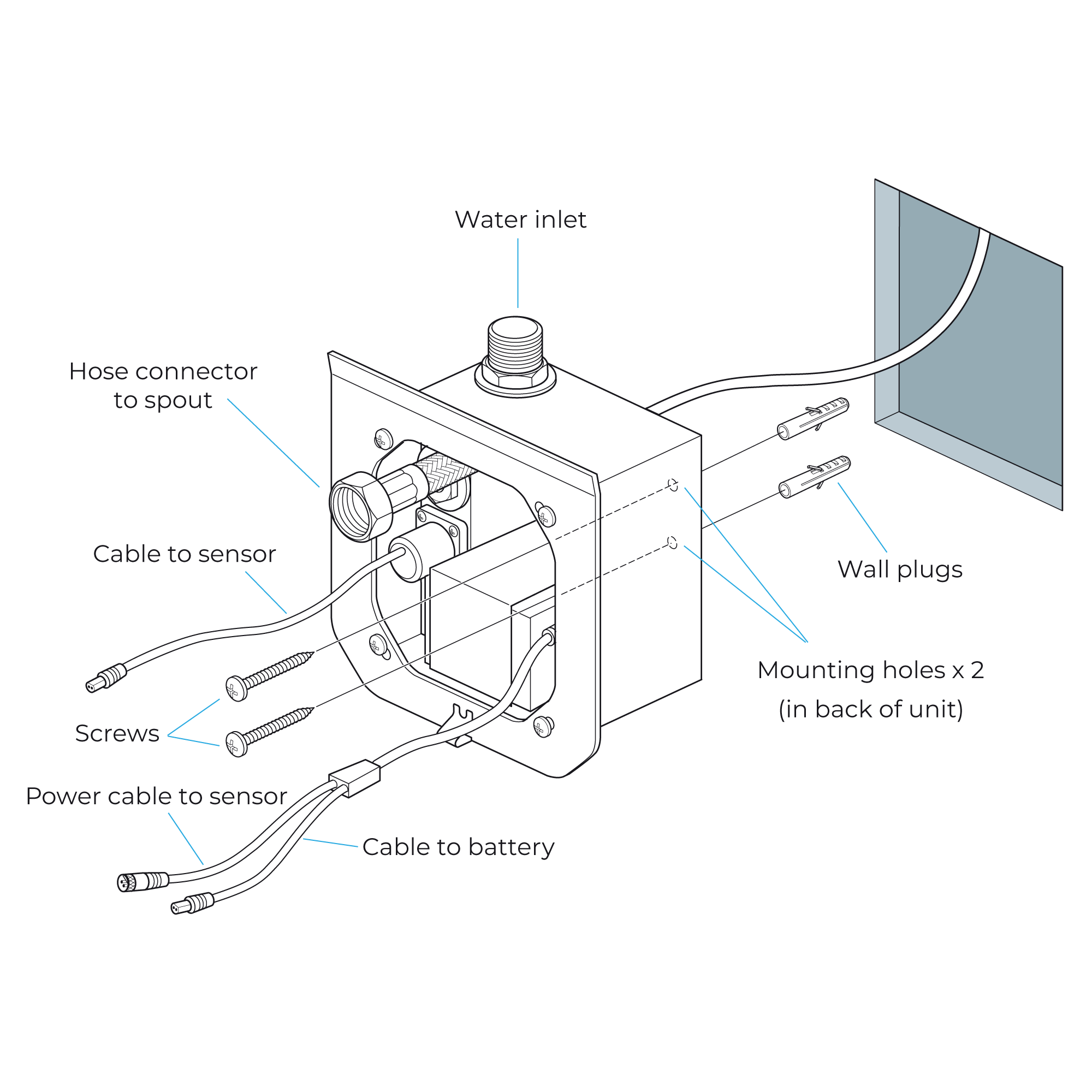 Water inlet

Hose connector to spout

Cable to sensor

Wall plugs

Mounting holes x 2 (in back of unit)

Screws

Power cable to sensor

Cable to battery